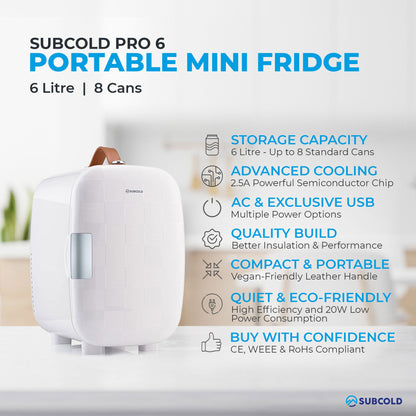 SUBCOLD PRO 6
PORTABLE MINI FRIDGE
6 Litre | 8 Cans

SUBCOLD

STORAGE CAPACITY
6 Litre - Up to 8 Standard Cans

ADVANCED COOLING
2.5A Powerful Semiconductor Chip

AC & EXCLUSIVE USB
Multiple Power Options

QUALITY BUILD
Better Insulation & Performance

COMPACT & PORTABLE
Vegan-Friendly Leather Handle

QUIET & ECO-FRIENDLY
High Efficiency and 20W Low Power Consumption

BUY WITH CONFIDENCE
CE, WEEE & RoHs Compliant

SUBCOLD